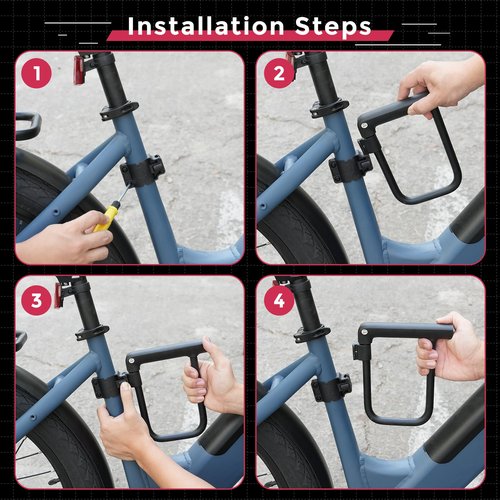 Installation Steps

1

2

3

4