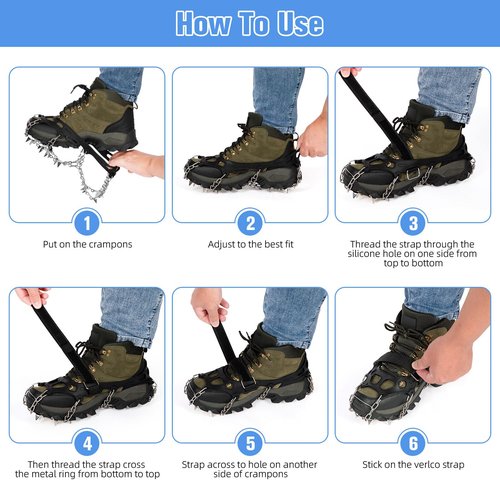 How To Use

1
Put on the crampons

2
Adjust to the best fit

3
Thread the strap through the silicone hole on one side from top to bottom

4
Then thread the strap cross the metal ring from bottom to top

5
Strap across to hole on another side of crampons

6
Stick on the verlco strap