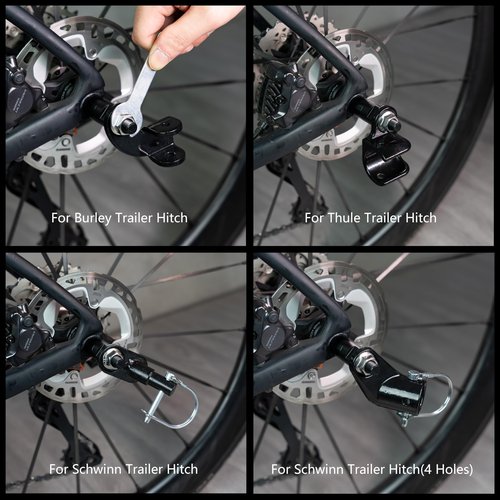 For Burley Trailer Hitch

For Thule Trailer Hitch

For Schwinn Trailer Hitch

For Schwinn Trailer Hitch(4 Holes)