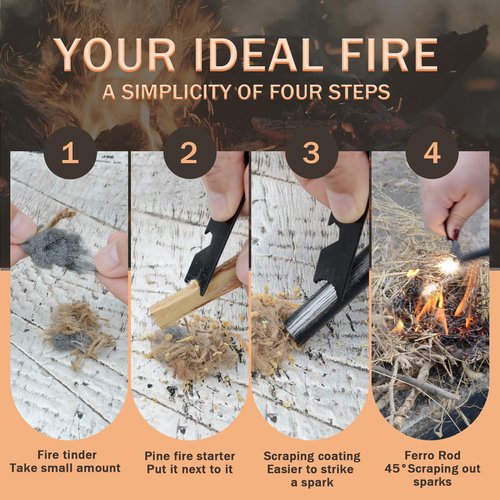 YOUR IDEAL FIRE
A SIMPLICITY OF FOUR STEPS

1

2

3

4

Fire tinder
Take small amount

Pine fire starter
Put it next to it

Scraping coating
Easier to strike a spark

Ferro Rod
45° Scraping out sparks