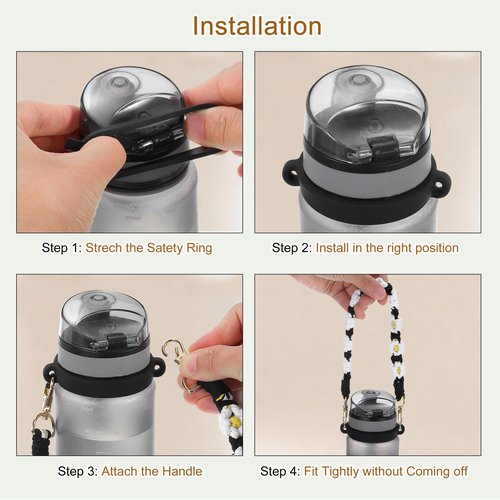 Installation

Step 1: Strech the Satety Ring

Step 2: Install in the right position

Step 3: Attach the Handle

Step 4: Fit Tightly without Coming off