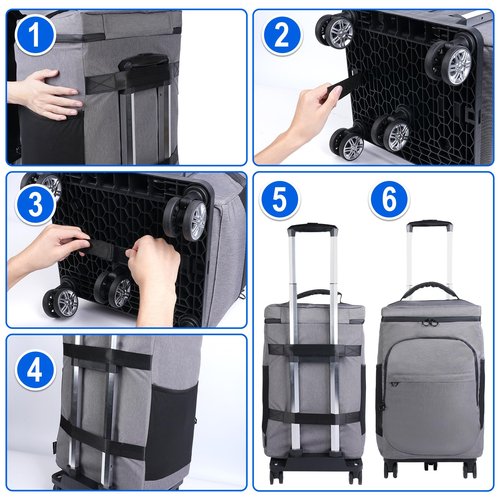 1
2
3
4
5
6