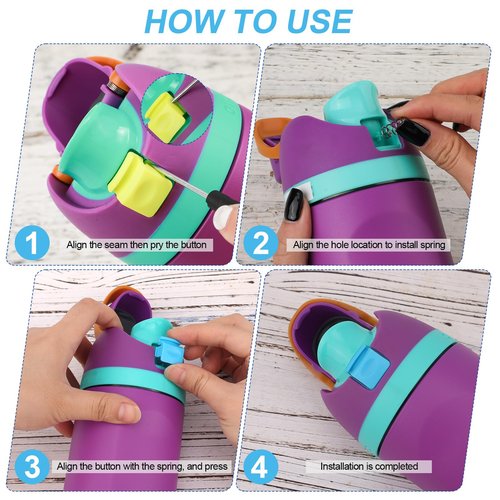 HOW TO USE

1 Align the seam then pry the button

2 Align the hole location to install spring

3 Align the button with the spring, and press

4 Installation is completed