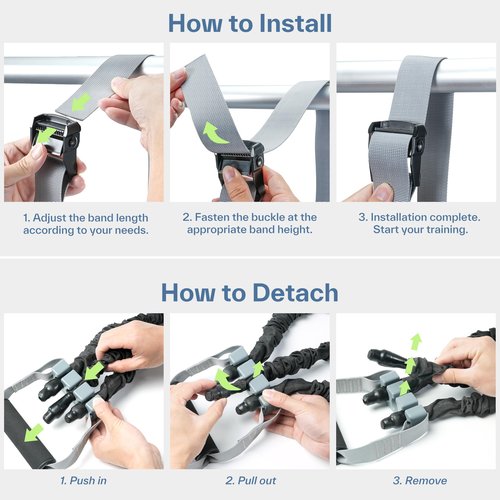 How to Install

1. Adjust the band length according to your needs.

2. Fasten the buckle at the appropriate band height.

3. Installation complete. Start your training.

How to Detach

1. Push in

2. Pull out

3. Remove