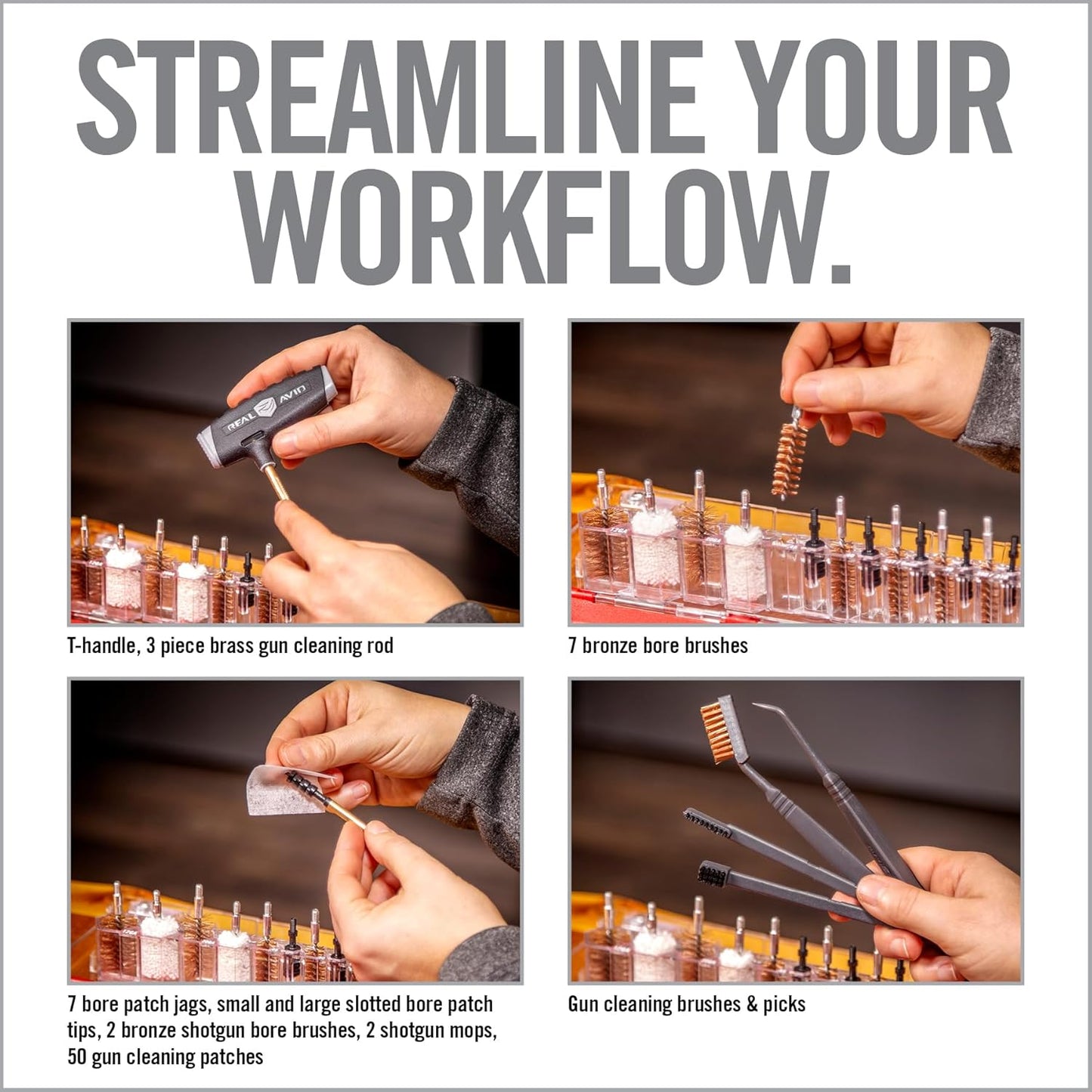 STREAMLINE YOUR WORKFLOW.

REAL AVID

T-handle, 3 piece brass gun cleaning rod

7 bronze bore brushes

7 bore patch jags, small and large slotted bore patch tips, 2 bronze shotgun bore brushes, 2 shotgun mops, 50 gun cleaning patches

Gun cleaning brushes & picks