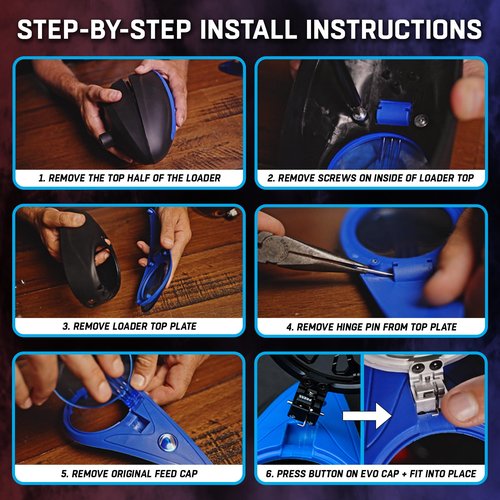 STEP-BY-STEP INSTALL INSTRUCTIONS

1. REMOVE THE TOP HALF OF THE LOADER

2. REMOVE SCREWS ON INSIDE OF LOADER TOP

3. REMOVE LOADER TOP PLATE

4. REMOVE HINGE PIN FROM TOP PLATE

5. REMOVE ORIGINAL FEED CAP

6. PRESS BUTTON ON EVO CAP + FIT INTO PLACE