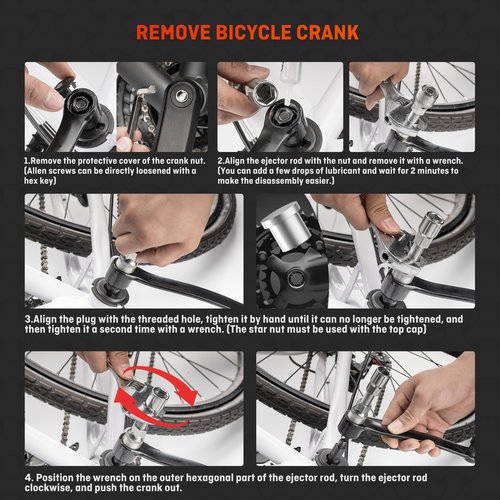 REMOVE BICYCLE CRANK

1.Remove the protective cover of the crank nut. (Allen screws can be directly loosened with a hex key)

2.Align the ejector rod with the nut and remove it with a wrench. (You can add a few drops of lubricant and wait for 2 minutes to make the disassembly easier.)

3.Align the plug with the threaded hole, tighten it by hand until it can no longer be tightened, and then tighten it a second time with a wrench. (The star nut must be used with the top cap)

4. Position the wrench on the outer hexagonal part of the ejector rod, turn the ejector rod clockwise, and push the crank out.