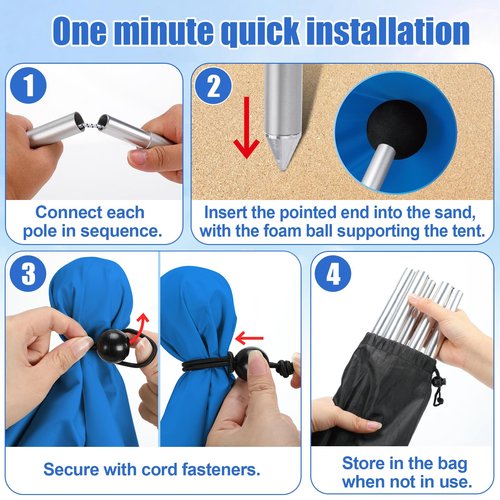 One minute quick installation

1

Connect each pole in sequence.

2

Insert the pointed end into the sand, with the foam ball supporting the tent.

3

Secure with cord fasteners.

4

Store in the bag when not in use.