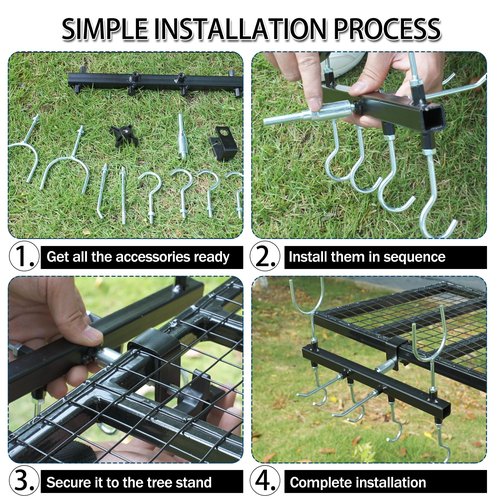 SIMPLE INSTALLATION PROCESS

1. Get all the accessories ready

2. Install them in sequence

3. Secure it to the tree stand

4. Complete installation